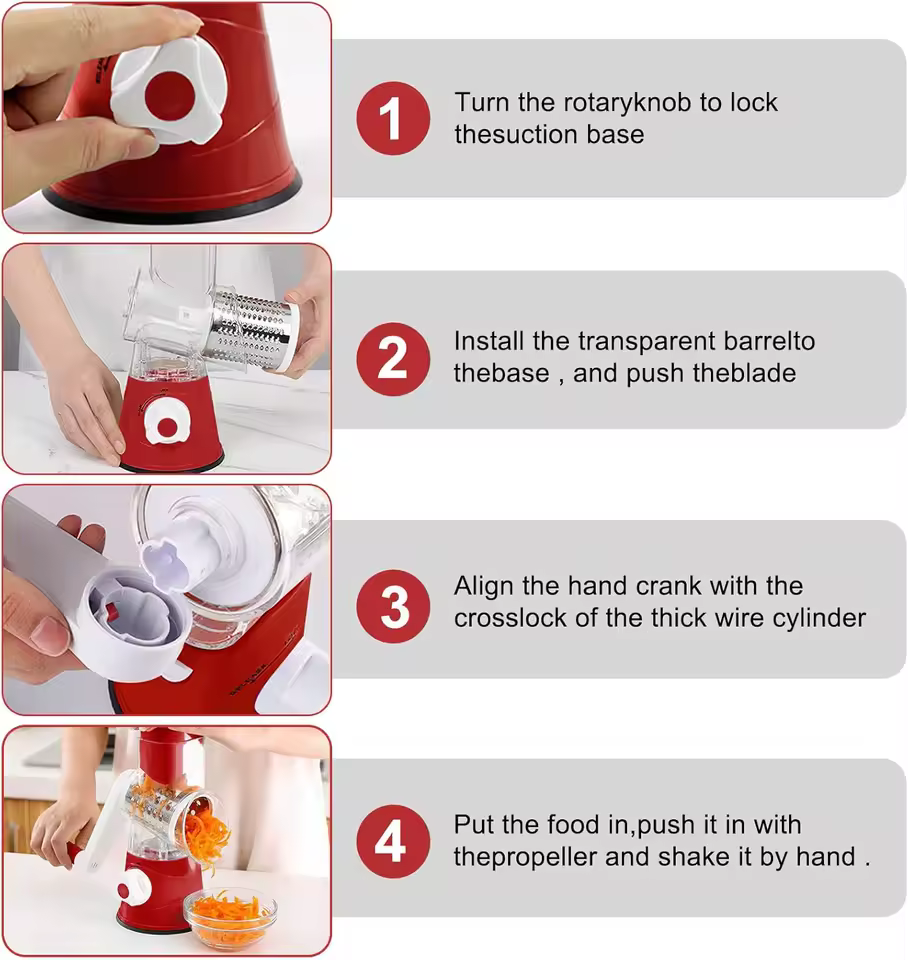 1
Turn the rotaryknob to lock thesuction base

2
Install the transparent barrelto thebase , and push theblade

3
Align the hand crank with the crosslock of the thick wire cylinder

4
Put the food in,push it in with thepropeller and shake it by hand .